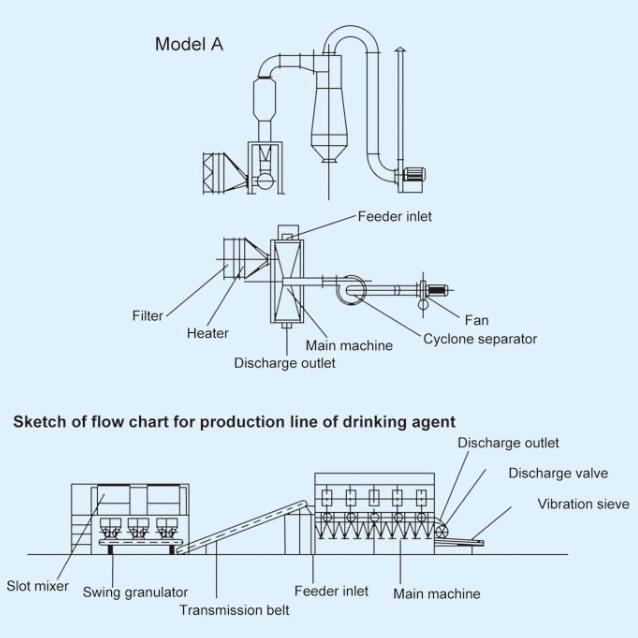 Model A

Feeder inlet

Filter

Heater

Main machine

Discharge outlet

Fan

Cyclone separator

Sketch of flow chart for production line of drinking agent

Discharge outlet

Discharge valve

Vibration sieve

Slot mixer

Swing granulator

Transmission belt

Feeder inlet

Main machine